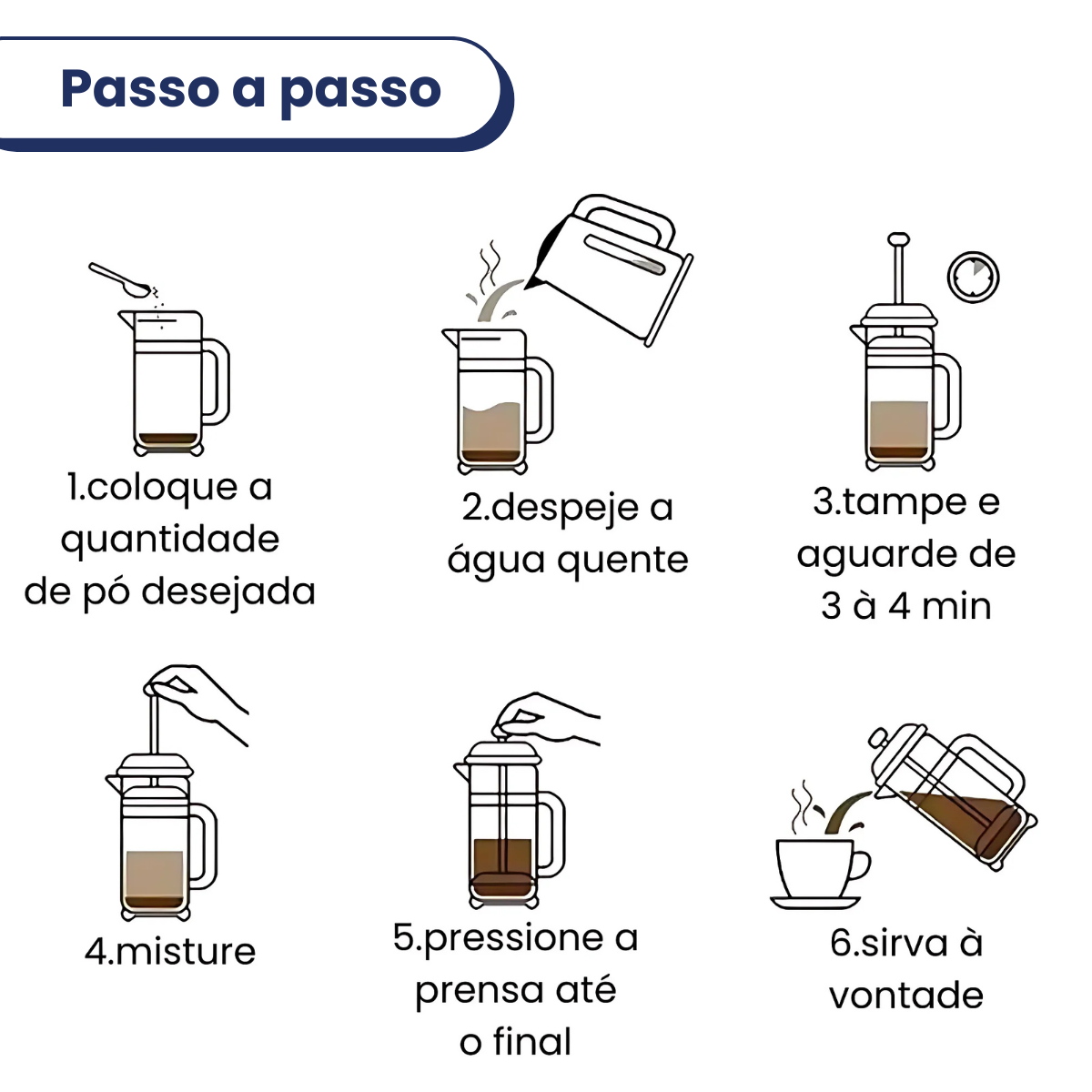 Passo a passo

1.coloque a quantidade de pó desejada

2.despeje a água quente

3.tampe e aguarde de 3 à 4 min

4.misture

5.pressione a prensa até o final

6.sirva à vontade